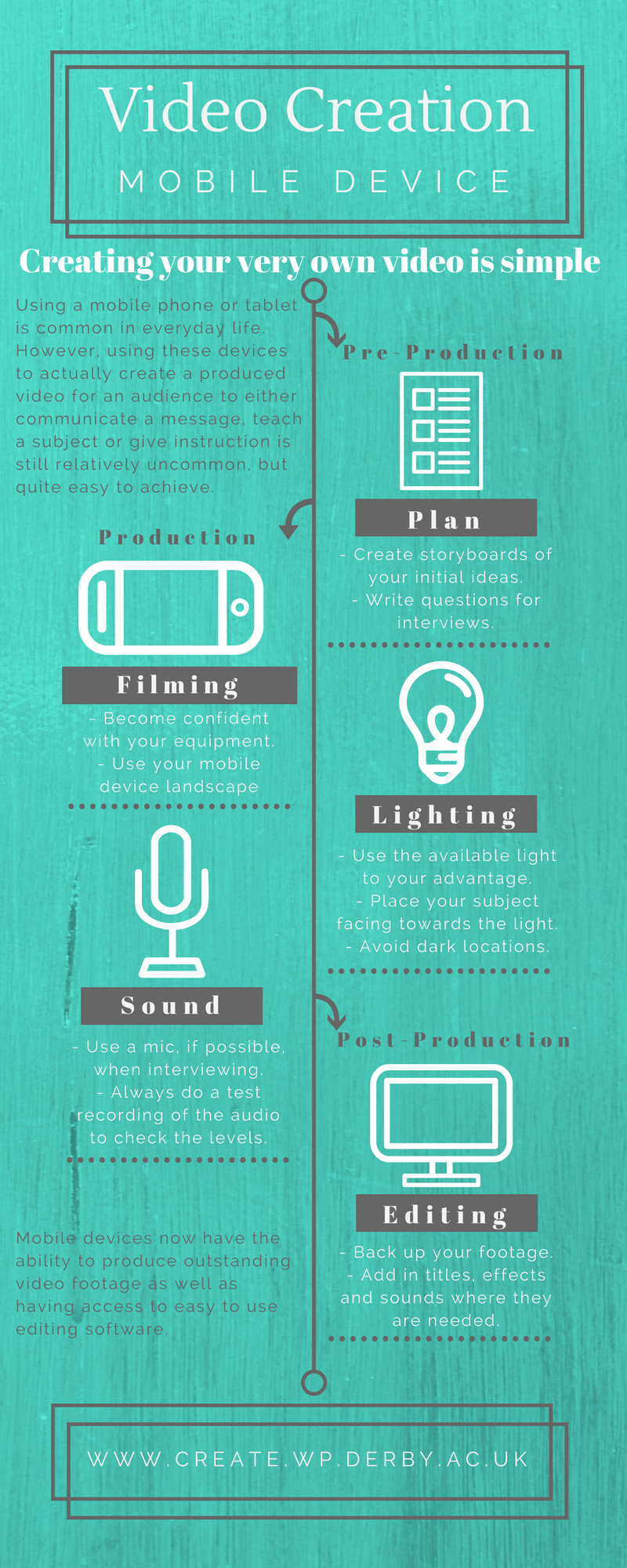 Video Creation

MOBILE DEVICE

Creating your very own video is simple

Using a mobile phone or tablet is common in everyday life. However, using these devices to actually create a produced video for an audience to either communicate a message, teach a subject or give instruction is still relatively uncommon, but quite easy to achieve.

Pre-Production

Plan

- Create storyboards of your initial ideas.
- Write questions for interviews.

Production

Filming

- Become confident with your equipment.
- Use your mobile device landscape

Lighting

- Use the available light to your advantage.
- Place your subject facing towards the light.
- Avoid dark locations.

Sound

- Use a mic, if possible, when interviewing.
- Always do a test recording of the audio to check the levels.

Post-Production

Editing

- Back up your footage.
- Add in titles, effects and sounds where they are needed.

Mobile devices now have the ability to produce outstanding video footage as well as having access to easy to use editing software.

WWW.CREATE.WP.DERBY.AC.UK